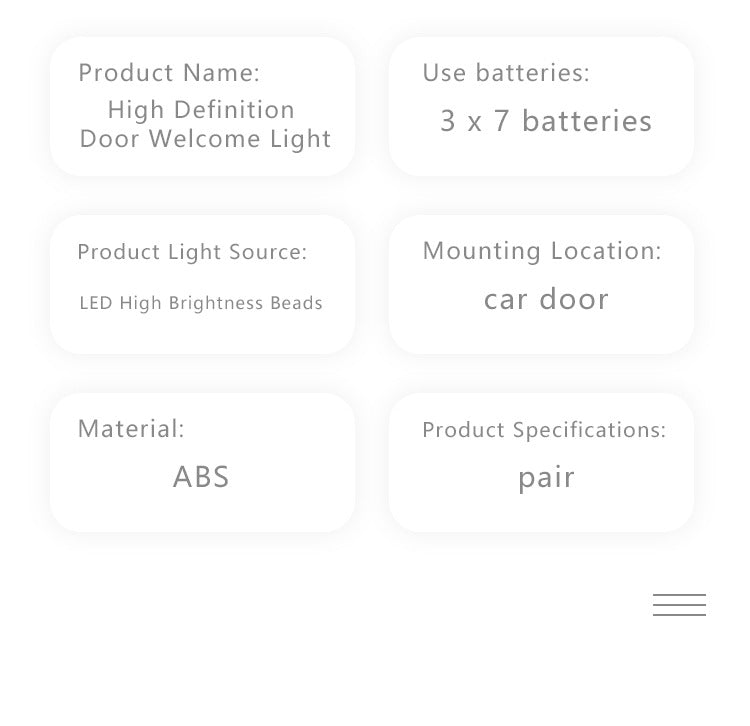 Product Name:
High Definition Door Welcome Light

Use batteries:
3 x 7 batteries

Product Light Source:
LED High Brightness Beads

Mounting Location:
car door

Material:
ABS

Product Specifications:
pair